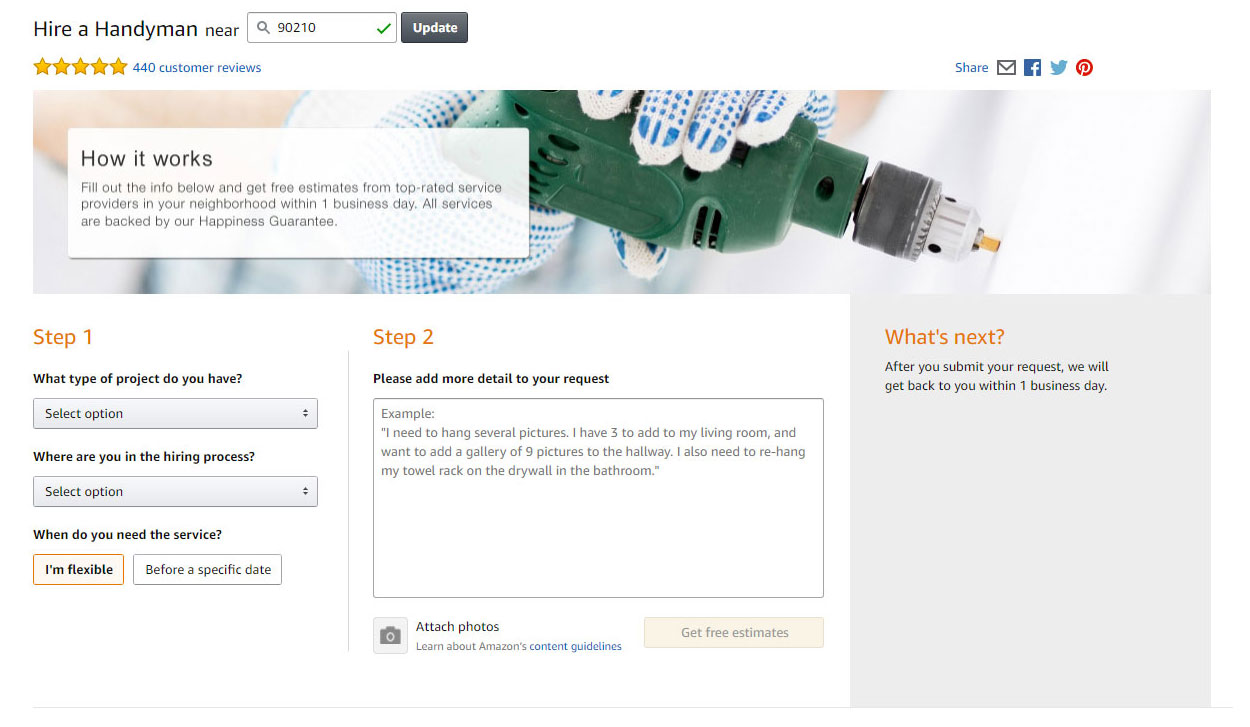 Hire a Handyman near 90210 Update

440 customer reviews

Share

How it works

Fill out the info below and get free estimates from top-rated service providers in your neighborhood within 1 business day. All services are backed by our Happiness Guarantee.

Step 1

What type of project do you have?

Select option

Where are you in the hiring process?

Select option

When do you need the service?

I'm flexible

Before a specific date

Step 2

Please add more detail to your request

Example:
"I need to hang several pictures. I have 3 to add to my living room, and want to add a gallery of 9 pictures to the hallway. I also need to re-hang my towel rack on the drywall in the bathroom."

Attach photos
Learn about Amazon's content guidelines

Get free estimates

What's next?

After you submit your request, we will get back to you within 1 business day.